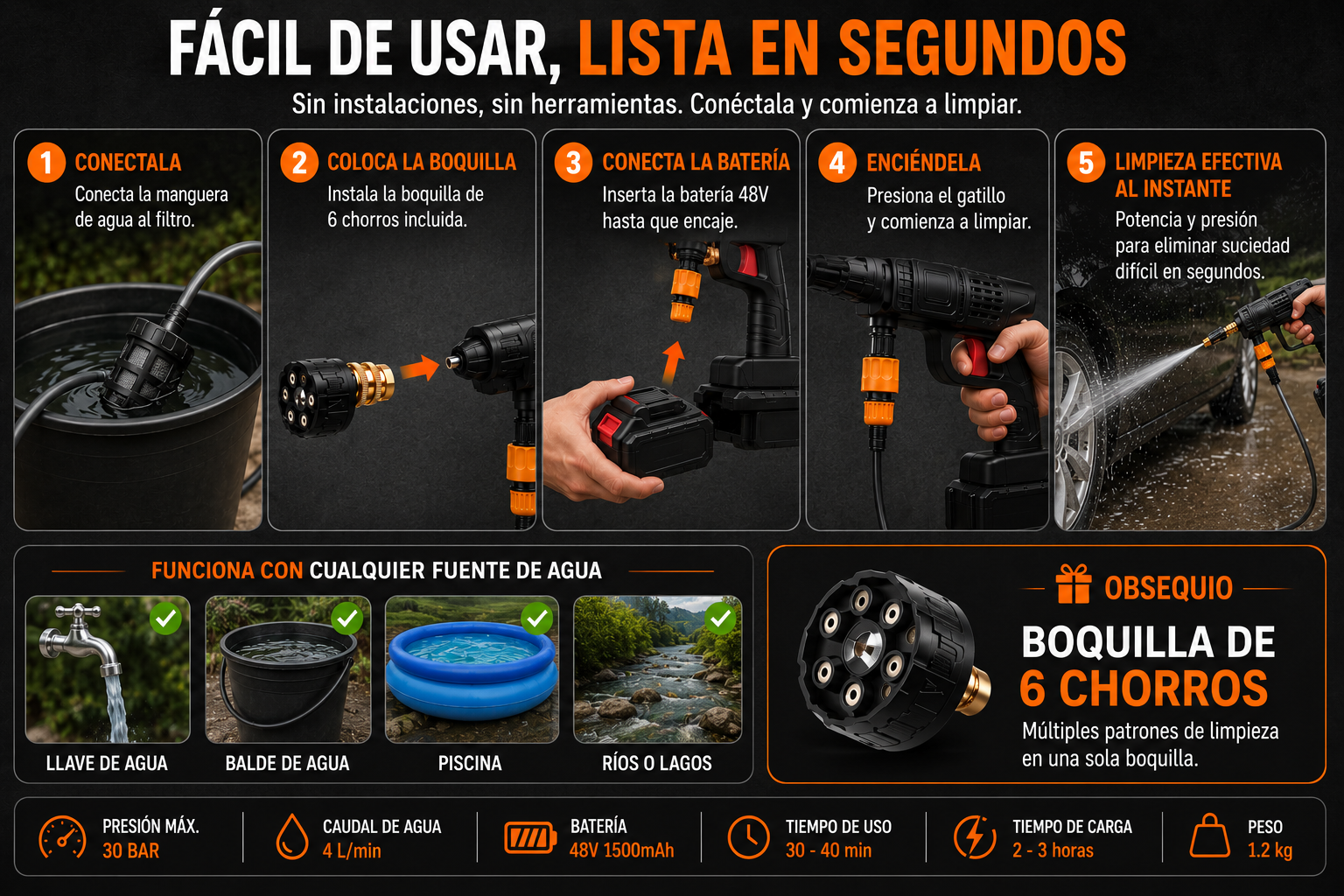 FÁCIL DE USAR, LISTA EN SEGUNDOS
Sin instalaciones, sin herramientas. Conéctala y comienza a limpiar.

1 CONECTALA
Conecta la manguera de agua al filtro.

2 COLOCA LA BOQUILLA
Instala la boquilla de 6 chorros incluida.

3 CONECTA LA BATERÍA
Inserta la batería 48V hasta que encaje.

4 ENCIÉNDELA
Presiona el gatillo y comienza a limpiar.

5 LIMPIEZA EFECTIVA AL INSTANTE
Potencia y presión para eliminar suciedad difícil en segundos.

FUNCIONA CON CUALQUIER FUENTE DE AGUA

LLAVE DE AGUA
BALDE DE AGUA
PISCINA
RÍOS O LAGOS

OBSEQUIO
BOQUILLA DE 6 CHORROS
Múltiples patrones de limpieza en una sola boquilla.

PRESIÓN MÁX.
30 BAR

CAUDAL DE AGUA
4 L/min

BATERÍA
48V 1500mAh

TIEMPO DE USO
30 - 40 min

TIEMPO DE CARGA
2 - 3 horas

PESO
1.2 kg